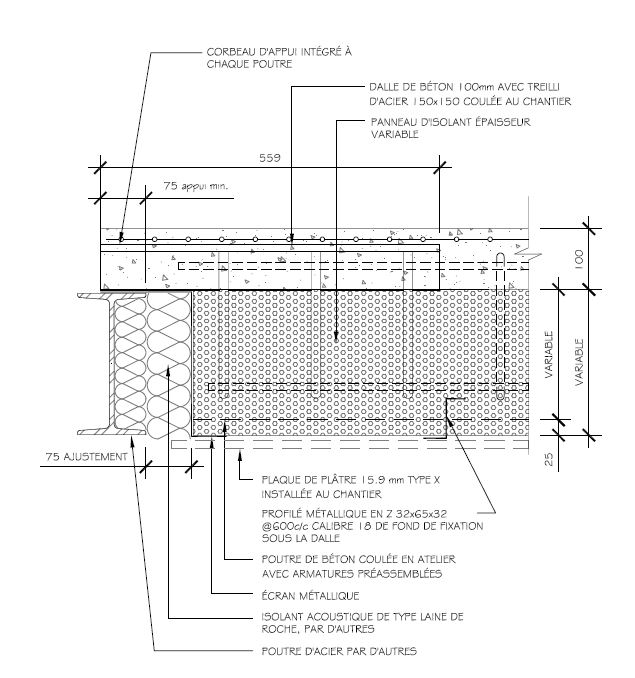 CORBEAU D'APPUI INTÉGRÉ À CHAQUE POUTRE

DALLE DE BÉTON 100mm AVEC TREILLI D'ACIER 150x150 COULÉE AU CHANTIER

PANNEAU D'ISOLANT ÉPAISSEUR VARIABLE

559

75 appui min.

100

VARIABLE

VARIABLE

25

75 AJUSTEMENT

PLAQUE DE PLÂTRE 15.9 mm TYPE X INSTALLÉE AU CHANTIER

PROFILÉ MÉTALLIQUE EN Z 32x65x32 @600c/c CALIBRE 18 DE FOND DE FIXATION SOUS LA DALLE

POUTRE DE BÉTON COULÉE EN ATELIER AVEC ARMATURES PRÉASSEMBLÉES

ÉCRAN MÉTALLIQUE

ISOLANT ACOUSTIQUE DE TYPE LAINE DE ROCHE, PAR D'AUTRES

POUTRE D'ACIER PAR D'AUTRES