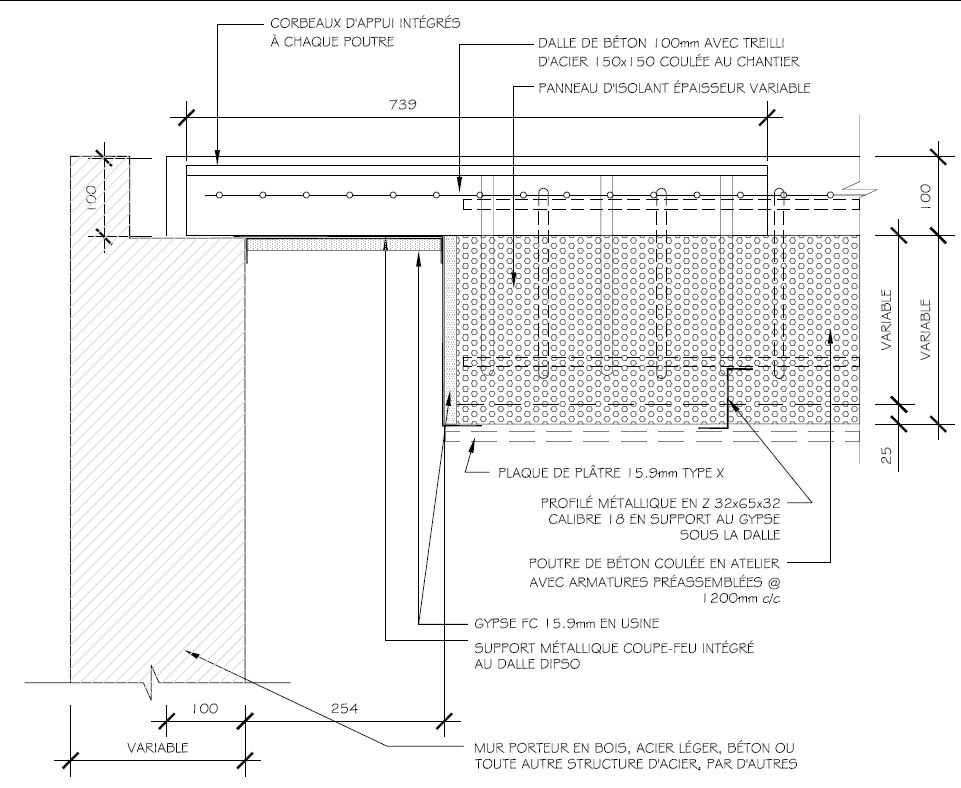 CORBEAUX D'APPUI INTÉGRÉS À CHAQUE POUTRE

DALLE DE BÉTON 100mm AVEC TREILLI D'ACIER 150x150 COULÉE AU CHANTIER

PANNEAU D'ISOLANT ÉPAISSEUR VARIABLE

739

100

100

VARIABLE

VARIABLE

25

PLAQUE DE PLÂTRE 15.9mm TYPE X

PROFILÉ MÉTALLIQUE EN Z 32x65x32 CALIBRE 18 EN SUPPORT AU GYPSE SOUS LA DALLE

POUTRE DE BÉTON COULÉE EN ATELIER AVEC ARMATURES PRÉASSEMBLÉES @ 1200mm c/c

GYPSE FC 15.9mm EN USINE

SUPPORT MÉTALLIQUE COUPE-FEU INTÉGRÉ AU DALLE DIPSO

100

254

VARIABLE

MUR PORTEUR EN BOIS, ACIER LÉGER, BÉTON OU TOUTE AUTRE STRUCTURE D'ACIER, PAR D'AUTRES