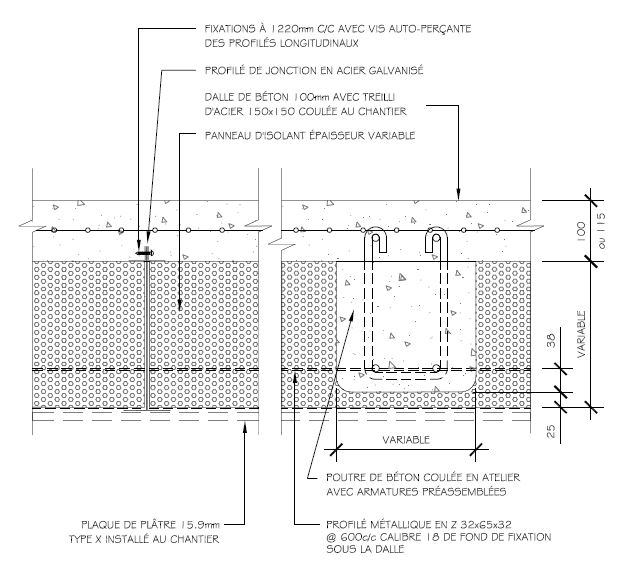 FIXATIONS À 1220mm C/C AVEC VIS AUTO-PERÇANTE DES PROFILÉS LONGITUDINAUX

PROFILÉ DE JONCTION EN ACIER GALVANISÉ

DALLE DE BÉTON 100mm AVEC TREILLI D'ACIER 150x150 COULÉE AU CHANTIER

PANNEAU D'ISOLANT ÉPAISSEUR VARIABLE

100 ou 115

VARIABLE

38

25

VARIABLE

POUTRE DE BÉTON COULÉE EN ATELIER AVEC ARMATURES PRÉASSEMBLÉES

PLAQUE DE PLÂTRE 15.9mm TYPE X INSTALLÉ AU CHANTIER

PROFILÉ MÉTALLIQUE EN Z 32x65x32 @ 600c/c CALIBRE 18 DE FOND DE FIXATION SOUS LA DALLE